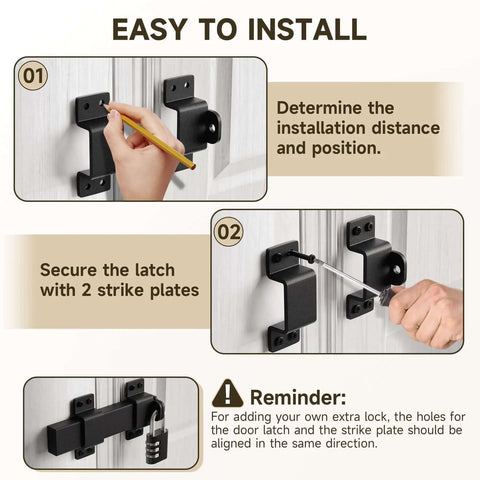 EASY TO INSTALL

01

Determine the installation distance and position.

02

Secure the latch with 2 strike plates

Reminder:

For adding your own extra lock, the holes for the door latch and the strike plate should be aligned in the same direction.