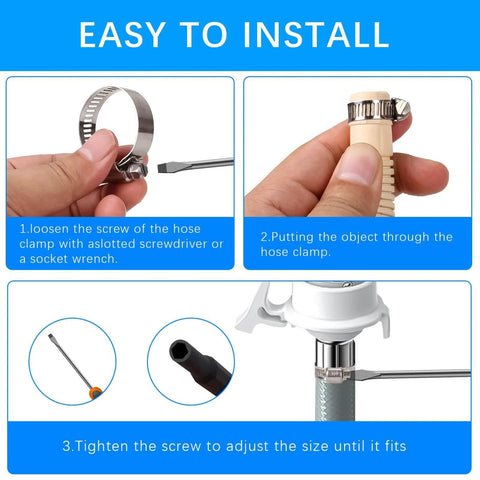 EASY TO INSTALL

1.loosen the screw of the hose clamp with aslotted screwdriver or a socket wrench.

2.Putting the object through the hose clamp.

3.Tighten the screw to adjust the size until it fits