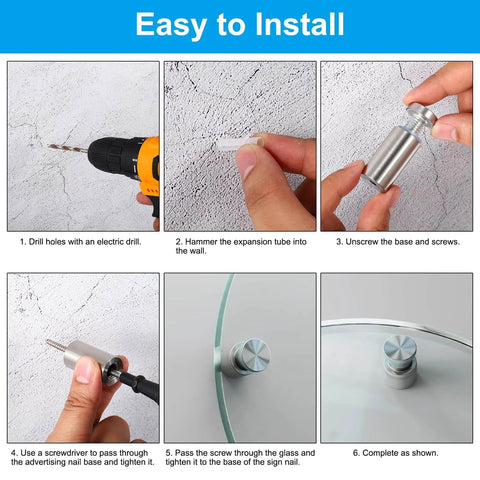 Easy to Install

1. Drill holes with an electric drill.

2. Hammer the expansion tube into the wall.

3. Unscrew the base and screws.

4. Use a screwdriver to pass through the advertising nail base and tighten it.

5. Pass the screw through the glass and tighten it to the base of the sign nail.

6. Complete as shown.