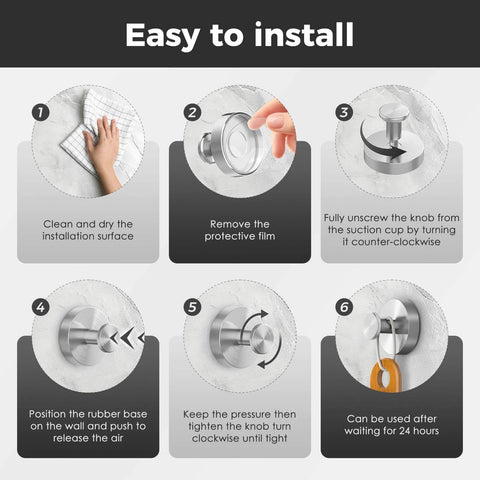 Easy to install

1

Clean and dry the installation surface

2

Remove the protective film

3

Fully unscrew the knob from the suction cup by turning it counter-clockwise

4

Position the rubber base on the wall and push to release the air

5

Keep the pressure then tighten the knob turn clockwise until tight

6

Can be used after waiting for 24 hours