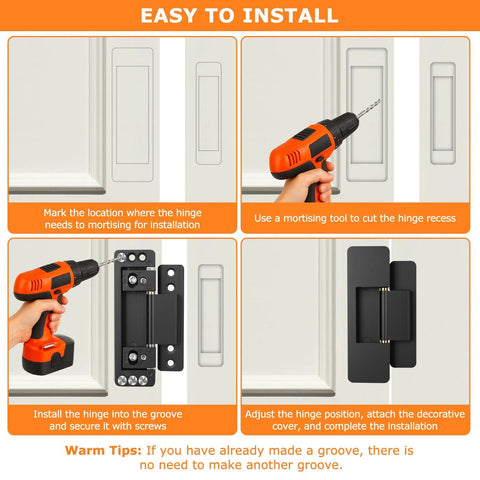 EASY TO INSTALL

Mark the location where the hinge needs to mortising for installation

Use a mortising tool to cut the hinge recess

Install the hinge into the groove and secure it with screws

Adjust the hinge position, attach the decorative cover, and complete the installation

Warm Tips: If you have already made a groove, there is no need to make another groove.