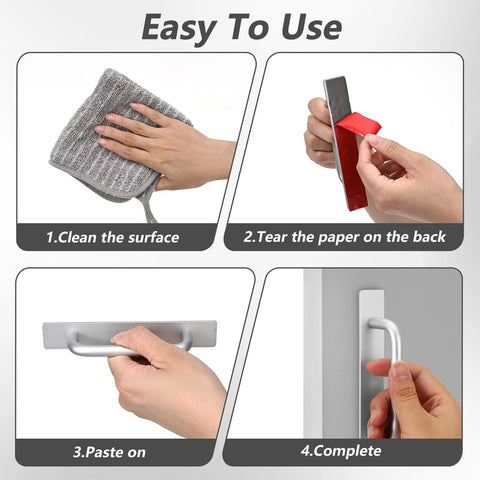 Easy To Use

1.Clean the surface

2.Tear the paper on the back

3.Paste on

4.Complete