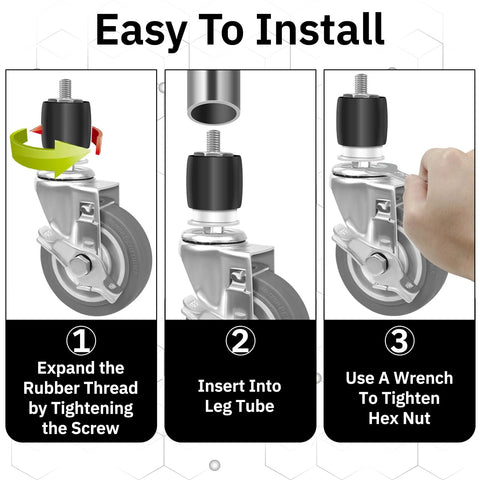 Easy To Install

①
Expand the Rubber Thread by Tightening the Screw

②
Insert Into Leg Tube

③
Use A Wrench To Tighten Hex Nut