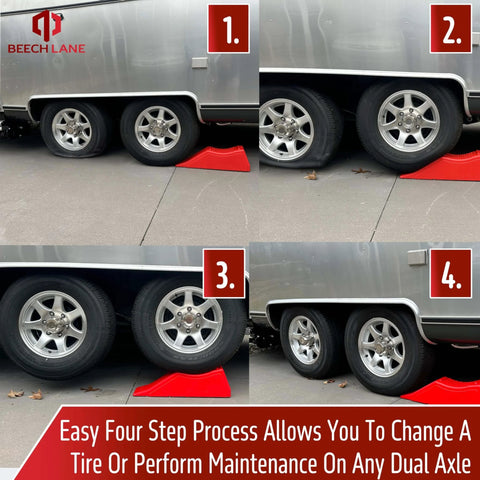 BEECH LANE

1.

2.

3.

4.

Easy Four Step Process Allows You To Change A Tire Or Perform Maintenance On Any Dual Axle