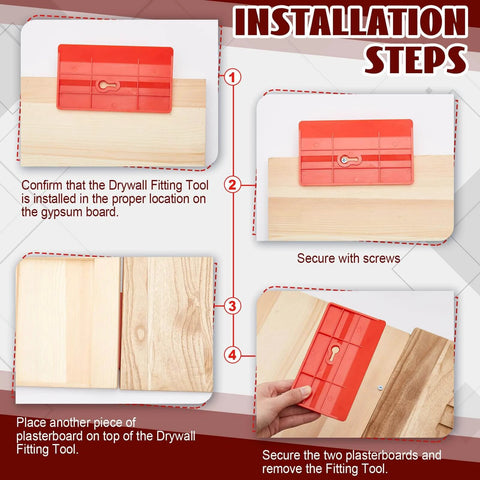 INSTALLATION STEPS

1

Confirm that the Drywall Fitting Tool is installed in the proper location on the gypsum board.

2

Secure with screws

3

Place another piece of plasterboard on top of the Drywall Fitting Tool.

4

Secure the two plasterboards and remove the Fitting Tool.