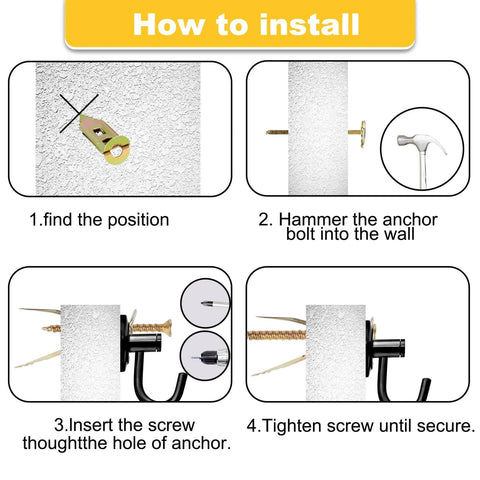 How to install

1.find the position

2. Hammer the anchor bolt into the wall

3.Insert the screw thoughtthe hole of anchor.

4.Tighten screw until secure.