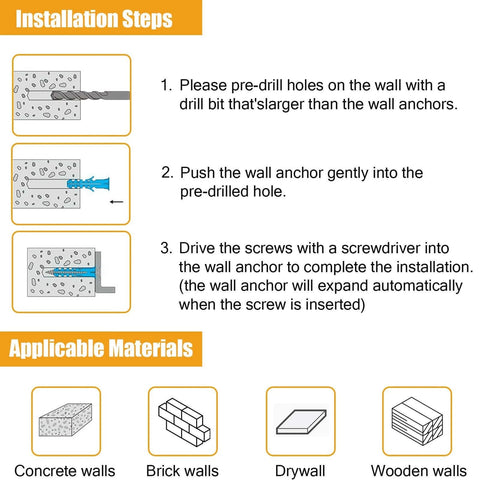 Installation Steps

1. Please pre-drill holes on the wall with a drill bit that'slarger than the wall anchors.

2. Push the wall anchor gently into the pre-drilled hole.

3. Drive the screws with a screwdriver into the wall anchor to complete the installation. (the wall anchor will expand automatically when the screw is inserted)

Applicable Materials

Concrete walls

Brick walls

Drywall

Wooden walls