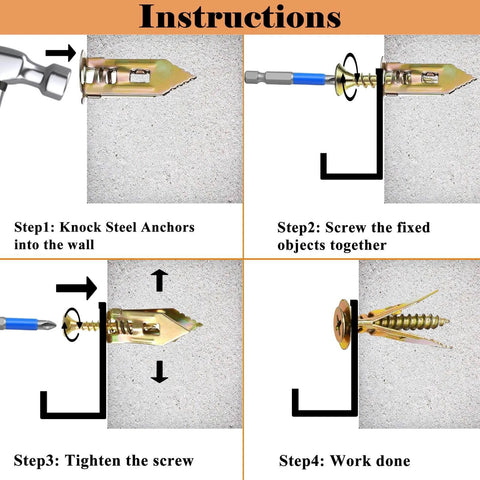 Instructions

Step1: Knock Steel Anchors into the wall

Step2: Screw the fixed objects together

Step3: Tighten the screw

Step4: Work done