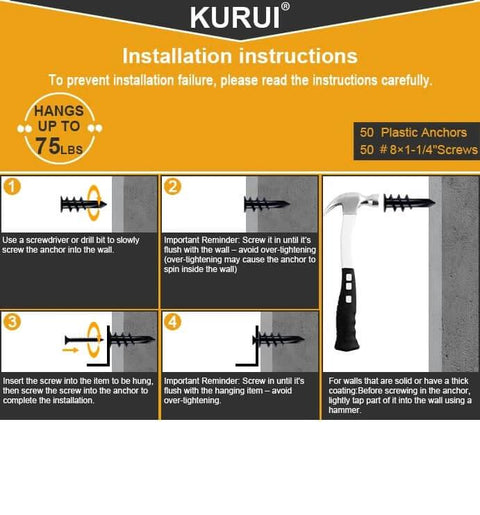 KURUI®

Installation instructions

To prevent installation failure, please read the instructions carefully.

HANGS UP TO 75LBS

50 Plastic Anchors
50 # 8×1-1/4"Screws

1

Use a screwdriver or drill bit to slowly screw the anchor into the wall.

2

Important Reminder: Screw it in until it's flush with the wall – avoid over-tightening (over-tightening may cause the anchor to spin inside the wall)

3

Insert the screw into the item to be hung, then screw the screw into the anchor to complete the installation.

4

Important Reminder: Screw in until it's flush with the hanging item – avoid over-tightening.

For walls that are solid or have a thick coating:Before screwing in the anchor, lightly tap part of it into the wall using a hammer.