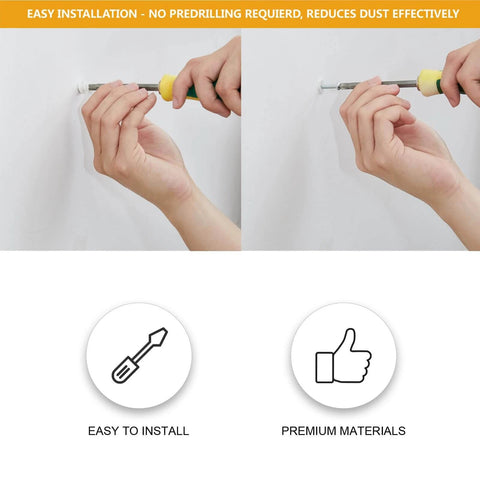 EASY INSTALLATION - NO PREDRILLING REQUIERD, REDUCES DUST EFFECTIVELY

EASY TO INSTALL

PREMIUM MATERIALS