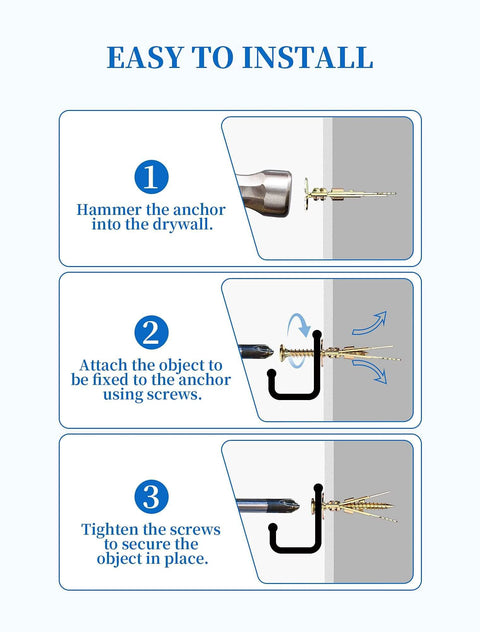 EASY TO INSTALL

1
Hammer the anchor into the drywall.

2
Attach the object to be fixed to the anchor using screws.

3
Tighten the screws to secure the object in place.