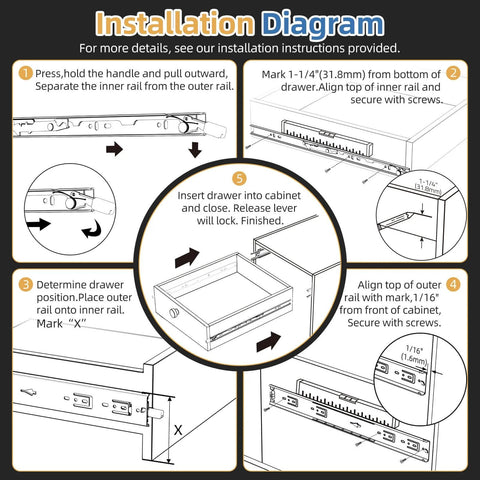 Installation Diagram
For more details, see our installation instructions provided.

1 Press,hold the handle and pull outward, Separate the inner rail from the outer rail.

Mark 1-1/4"(31.8mm) from bottom of drawer.Align top of inner rail and secure with screws. 2

1-1/4"
(31.8mm)

5
Insert drawer into cabinet and close. Release lever will lock. Finished.

3 Determine drawer position.Place outer rail onto inner rail. Mark "X"

X

Align top of outer rail with mark,1/16" from front of cabinet, Secure with screws. 4

1/16"
(1.6mm)