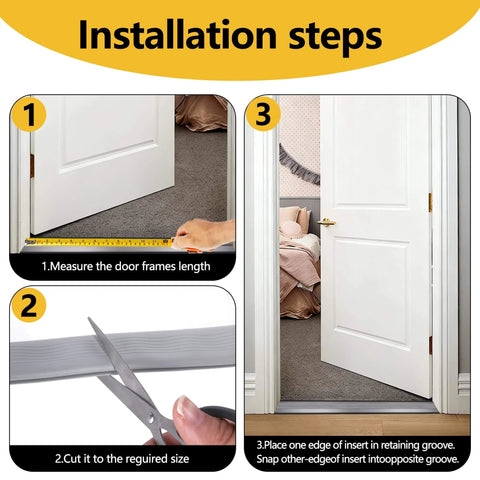 Installation steps

1

1.Measure the door frames length

2

2.Cut it to the reguired size

3

3.Place one edge of insert in retaining groove. Snap other-edgeof insert intoopposite groove.