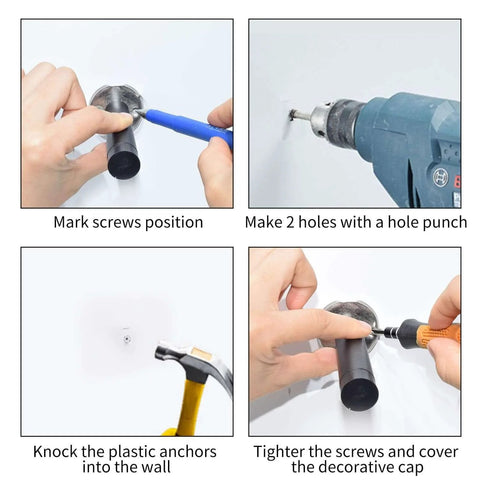 Mark screws position

Make 2 holes with a hole punch

Knock the plastic anchors into the wall

Tighter the screws and cover the decorative cap