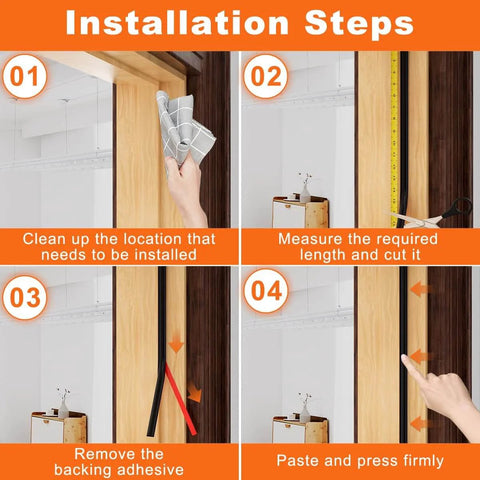 Installation Steps

01

Clean up the location that needs to be installed

02

Measure the required length and cut it

03

Remove the backing adhesive

04

Paste and press firmly