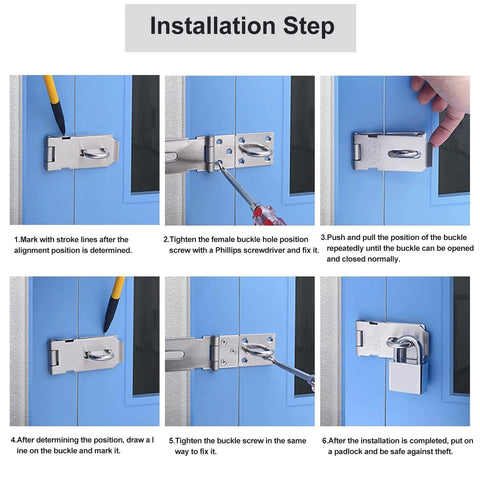 Installation Step

1.Mark with stroke lines after the alignment position is determined.

2.Tighten the female buckle hole position screw with a Phillips screwdriver and fix it.

3.Push and pull the position of the buckle repeatedly until the buckle can be opened and closed normally.

4.After determining the position, draw a l ine on the buckle and mark it.

5.Tighten the buckle screw in the same way to fix it.

6.After the installation is completed, put on a padlock and be safe against theft.