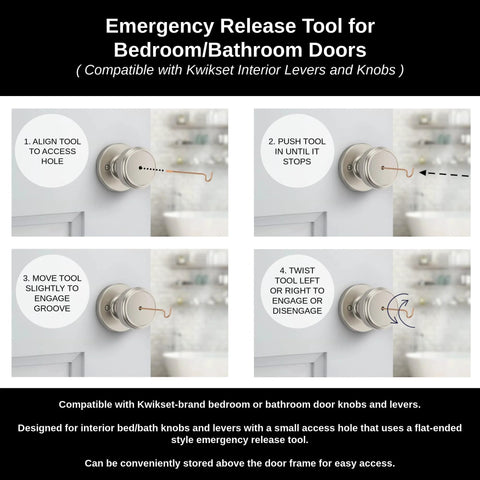 Emergency Release Tool for Bedroom/Bathroom Doors
( Compatible with Kwikset Interior Levers and Knobs )

1. ALIGN TOOL TO ACCESS HOLE

2. PUSH TOOL IN UNTIL IT STOPS

3. MOVE TOOL SLIGHTLY TO ENGAGE GROOVE

4. TWIST TOOL LEFT OR RIGHT TO ENGAGE OR DISENGAGE

Compatible with Kwikset-brand bedroom or bathroom door knobs and levers.

Designed for interior bed/bath knobs and levers with a small access hole that uses a flat-ended style emergency release tool.

Can be conveniently stored above the door frame for easy access.