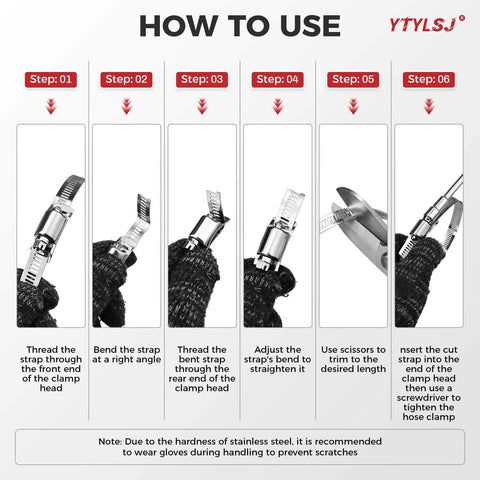 HOW TO USE

YTYLSJ®

Step: 01

Thread the strap through the front end of the clamp head

Step: 02

Bend the strap at a right angle

Step: 03

Thread the bent strap through the rear end of the clamp head

Step: 04

Adjust the strap's bend to straighten it

Step: 05

Use scissors to trim to the desired length

Step: 06

nsert the cut strap into the end of the clamp head then use a screwdriver to tighten the hose clamp

Note: Due to the hardness of stainless steel, it is recommended to wear gloves during handling to prevent scratches