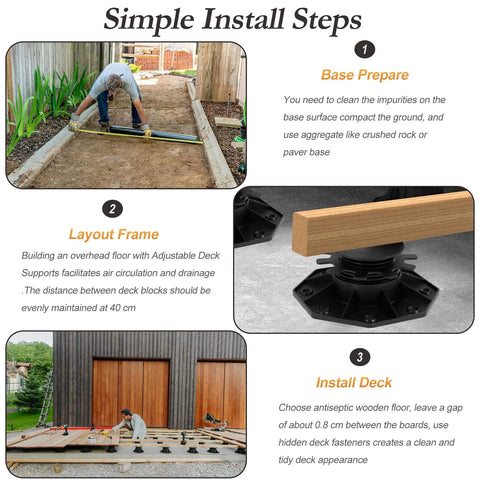 Simple Install Steps

1

Base Prepare

You need to clean the impurities on the base surface compact the ground, and use aggregate like crushed rock or paver base

2

Layout Frame

Building an overhead floor with Adjustable Deck Supports facilitates air circulation and drainage .The distance between deck blocks should be evenly maintained at 40 cm

3

Install Deck

Choose antiseptic wooden floor, leave a gap of about 0.8 cm between the boards, use hidden deck fasteners creates a clean and tidy deck appearance