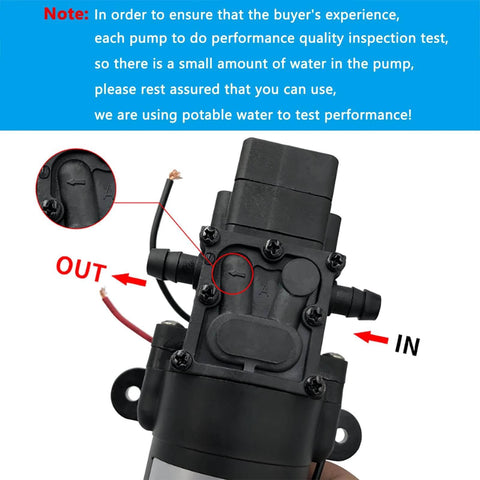 Note: In order to ensure that the buyer's experience, each pump to do performance quality inspection test, so there is a small amount of water in the pump, please rest assured that you can use, we are using potable water to test performance!

OUT

IN