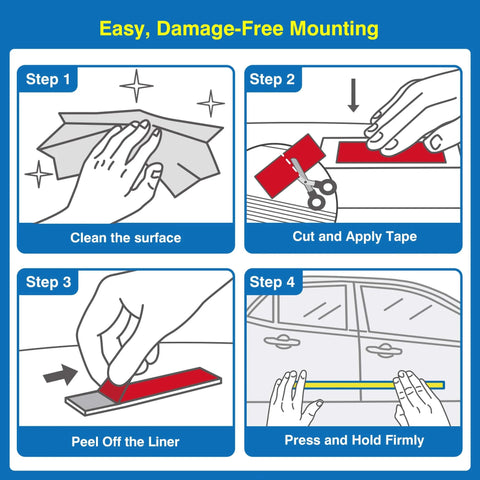 Easy, Damage-Free Mounting

Step 1

Clean the surface

Step 2

Cut and Apply Tape

Step 3

Peel Off the Liner

Step 4

Press and Hold Firmly