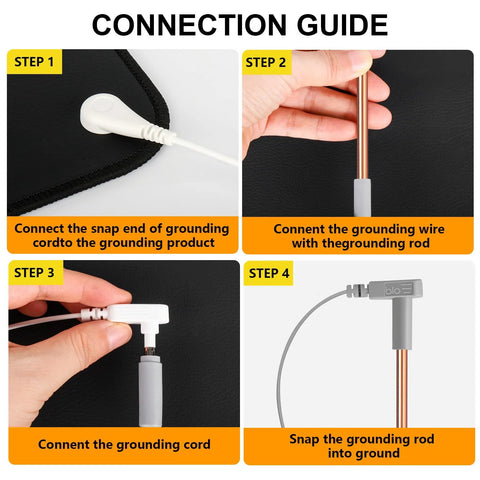 CONNECTION GUIDE

STEP 1

Connect the snap end of grounding cordto the grounding product

STEP 2

Connent the grounding wire with thegrounding rod

STEP 3

Connent the grounding cord

STEP 4

blo

Snap the grounding rod into ground