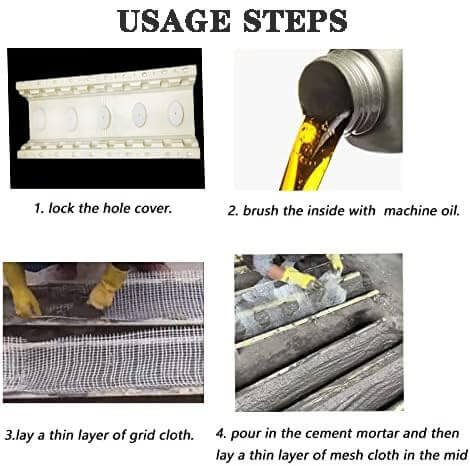 USAGE STEPS

1. lock the hole cover.

2. brush the inside with machine oil.

3.lay a thin layer of grid cloth.

4. pour in the cement mortar and then lay a thin layer of mesh cloth in the mid