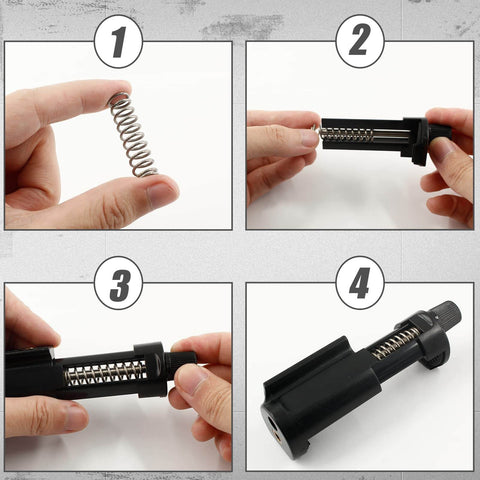 1

2

3

4