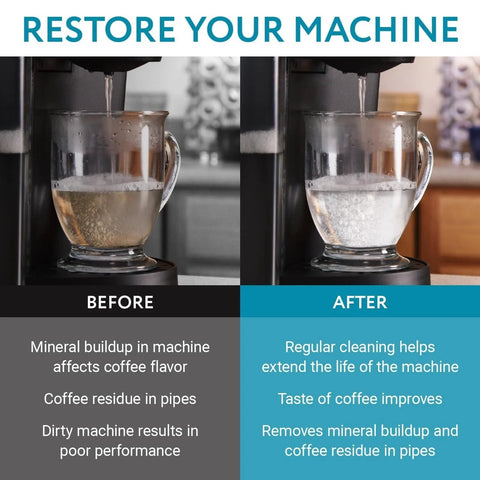 RESTORE YOUR MACHINE

BEFORE

Mineral buildup in machine affects coffee flavor

Coffee residue in pipes

Dirty machine results in poor performance

AFTER

Regular cleaning helps extend the life of the machine

Taste of coffee improves

Removes mineral buildup and coffee residue in pipes