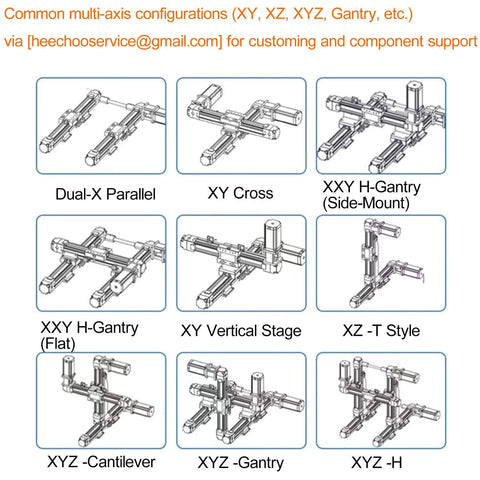 Common multi-axis configurations (XY, XZ, XYZ, Gantry, etc.)

via [heechooservice@gmail.com] for customing and component support

Dual-X Parallel

XY Cross

XXY H-Gantry (Side-Mount)

XXY H-Gantry (Flat)

XY Vertical Stage

XZ -T Style

XYZ -Cantilever

XYZ -Gantry

XYZ -H