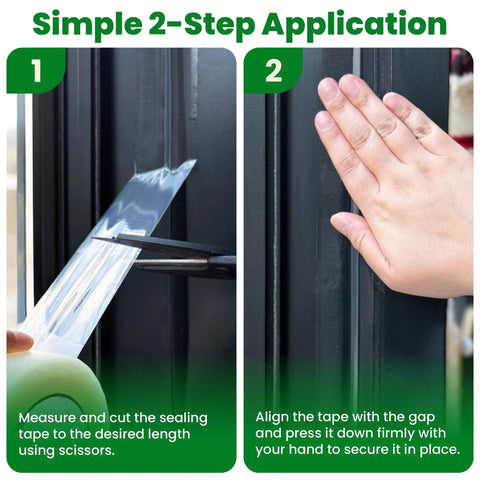 Simple 2-Step Application

1

Measure and cut the sealing tape to the desired length using scissors.

2

Align the tape with the gap and press it down firmly with your hand to secure it in place.