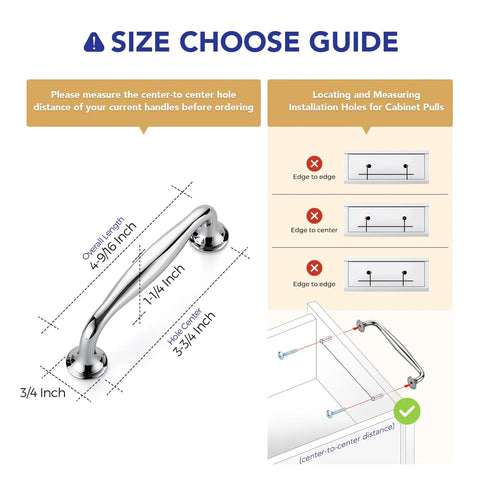 SIZE CHOOSE GUIDE

Please measure the center-to center hole distance of your current handles before ordering

Overall Length
4-9/16 Inch

1-1/4 Inch

Hole Center
3-3/4 Inch

3/4 Inch

Locating and Measuring Installation Holes for Cabinet Pulls

Edge to edge

Edge to center

Edge to edge

(center-to-center distance)