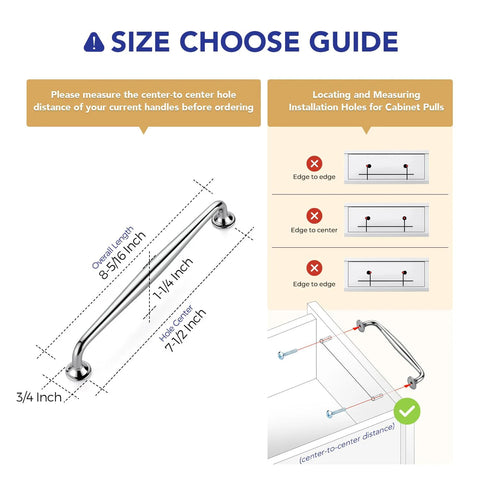 SIZE CHOOSE GUIDE

Please measure the center-to center hole distance of your current handles before ordering

Overall Length
8-5/16 Inch

1-1/4 Inch

Hole Center
7-1/2 Inch

3/4 Inch

Locating and Measuring Installation Holes for Cabinet Pulls

Edge to edge

Edge to center

Edge to edge

(center-to-center distance)