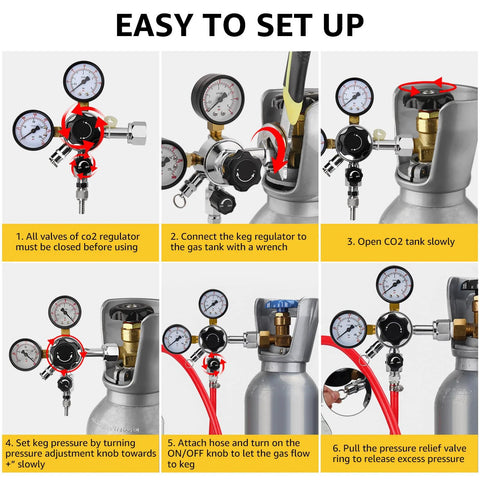 EASY TO SET UP

1. All valves of co2 regulator must be closed before using

2. Connect the keg regulator to the gas tank with a wrench

3. Open CO2 tank slowly

4. Set keg pressure by turning pressure adjustment knob towards +" slowly

5. Attach hose and turn on the ON/OFF knob to let the gas flow to keg

6. Pull the pressure relief valve ring to release excess pressure