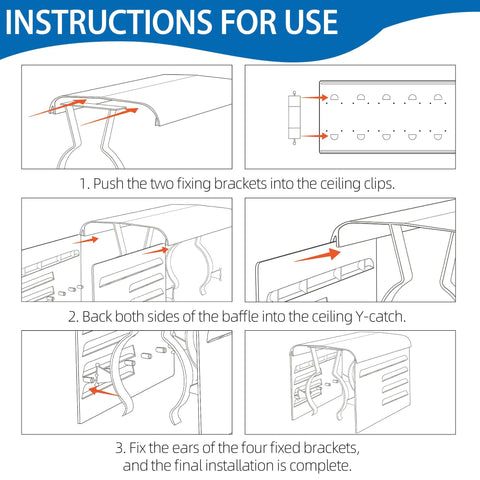 INSTRUCTIONS FOR USE

1. Push the two fixing brackets into the ceiling clips.

2. Back both sides of the baffle into the ceiling Y-catch.

3. Fix the ears of the four fixed brackets, and the final installation is complete.