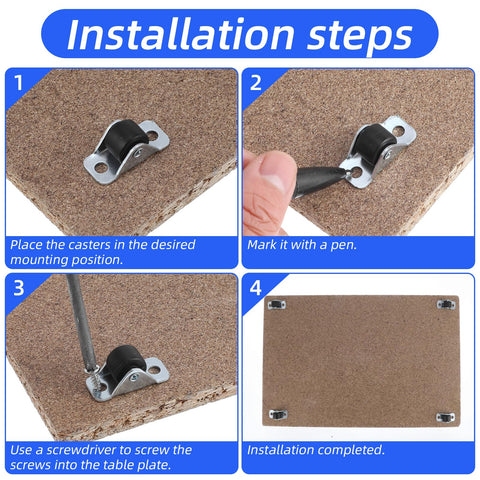 Installation steps

1

Place the casters in the desired mounting position.

2

Mark it with a pen.

3

Use a screwdriver to screw the screws into the table plate.

4

Installation completed.