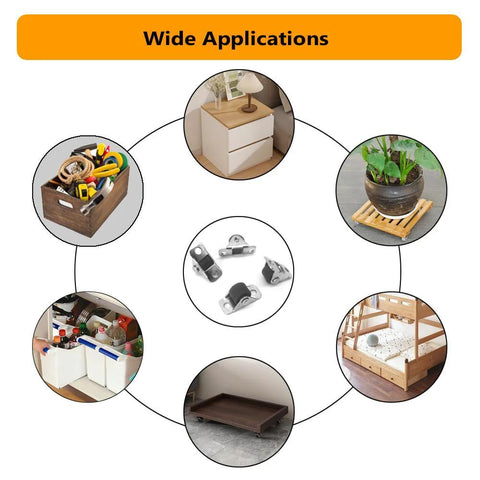 Wide Applications