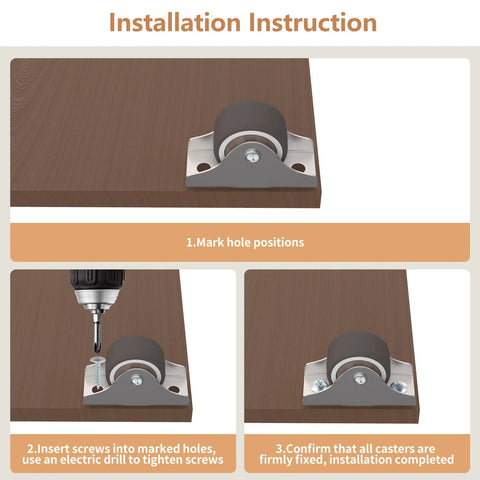 Installation Instruction

1.Mark hole positions

2.Insert screws into marked holes, use an electric drill to tighten screws

3.Confirm that all casters are firmly fixed, installation completed