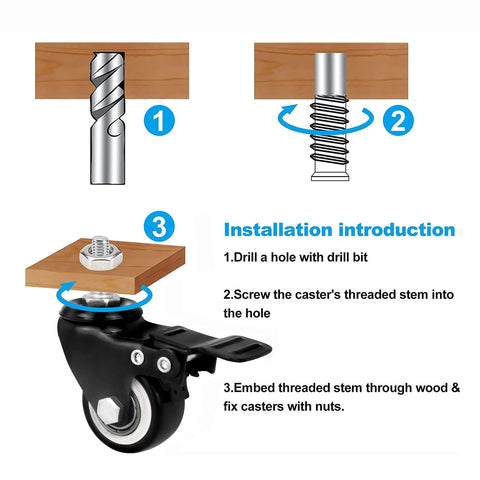 1

2

3

Installation introduction

1.Drill a hole with drill bit

2.Screw the caster's threaded stem into the hole

3.Embed threaded stem through wood & fix casters with nuts.