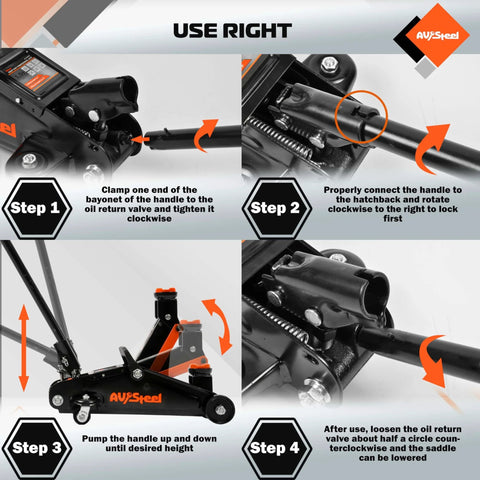 USE RIGHT

AV Steel

Step 1

Clamp one end of the bayonet of the handle to the oil return valve and tighten it clockwise

Step 2

Properly connect the handle to the hatchback and rotate clockwise to the right to lock first

AV Steel

Step 3

Pump the handle up and down until desired height

Step 4

After use, loosen the oil return valve about half a circle counterclockwise and the saddle can be lowered