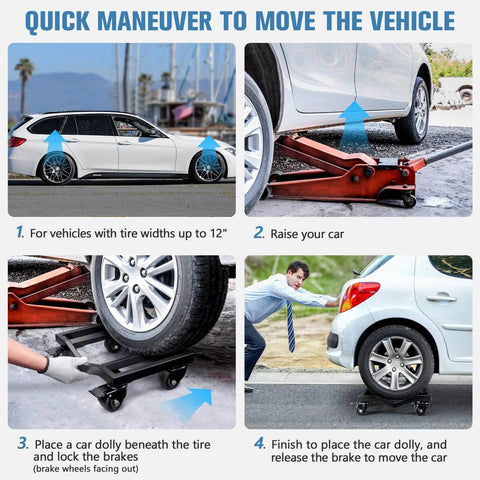 QUICK MANEUVER TO MOVE THE VEHICLE

1. For vehicles with tire widths up to 12"

2. Raise your car

3. Place a car dolly beneath the tire and lock the brakes
(brake wheels facing out)

4. Finish to place the car dolly, and release the brake to move the car