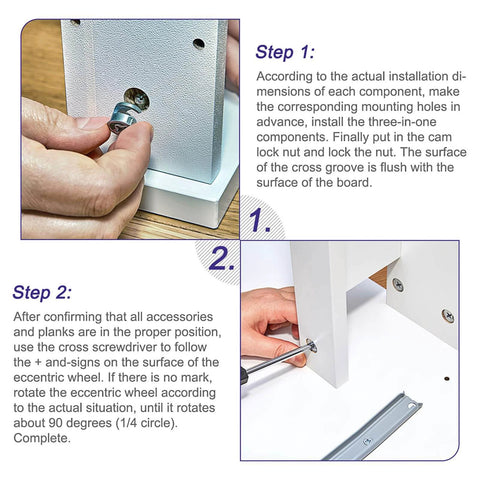 Step 1:

According to the actual installation dimensions of each component, make the corresponding mounting holes in advance, install the three-in-one components. Finally put in the cam lock nut and lock the nut. The surface of the cross groove is flush with the surface of the board.

1.

2.

Step 2:

After confirming that all accessories and planks are in the proper position, use the cross screwdriver to follow the + and-signs on the surface of the eccentric wheel. If there is no mark, rotate the eccentric wheel according to the actual situation, until it rotates about 90 degrees (1/4 circle). Complete.