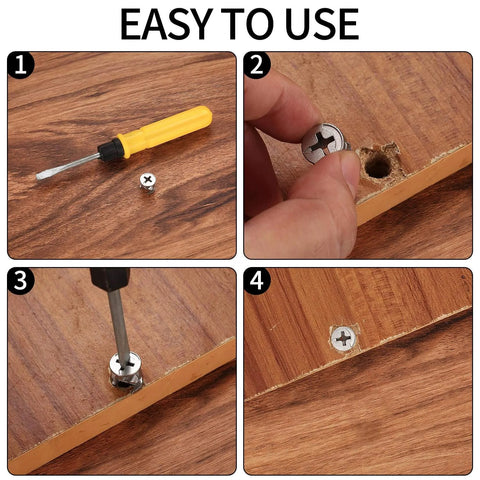 EASY TO USE

1

2

3

4