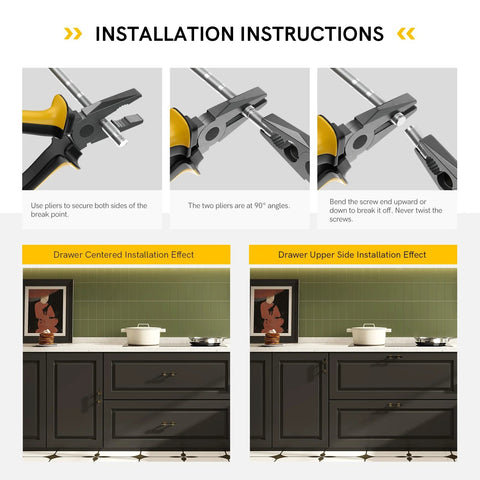 INSTALLATION INSTRUCTIONS

Use pliers to secure both sides of the break point.

The two pliers are at 90° angles.

Bend the screw end upward or down to break it off. Never twist the screws.

Drawer Centered Installation Effect

Drawer Upper Side Installation Effect