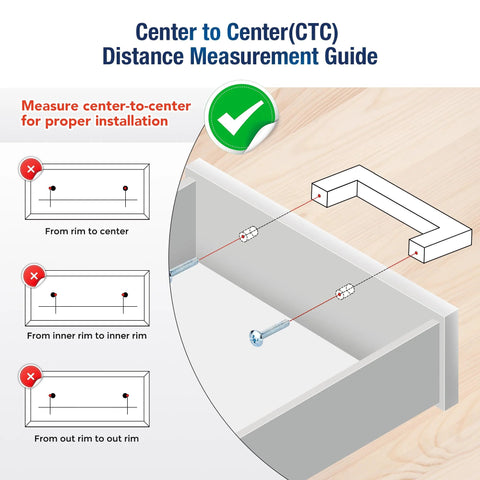 Center to Center(CTC)
Distance Measurement Guide

Measure center-to-center for proper installation

From rim to center

From inner rim to inner rim

From out rim to out rim