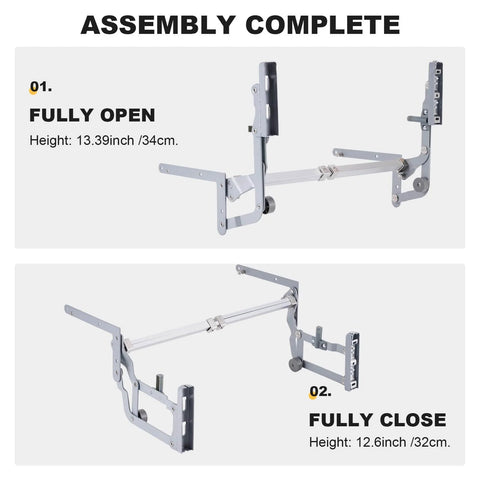 ASSEMBLY COMPLETE

01.

FULLY OPEN

Height: 13.39inch /34cm.

02.

FULLY CLOSE

Height: 12.6inch /32cm.