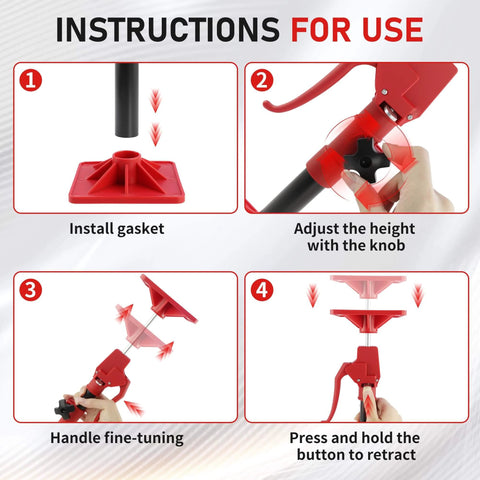 INSTRUCTIONS FOR USE

1

Install gasket

2

Adjust the height with the knob

3

Handle fine-tuning

4

Press and hold the button to retract