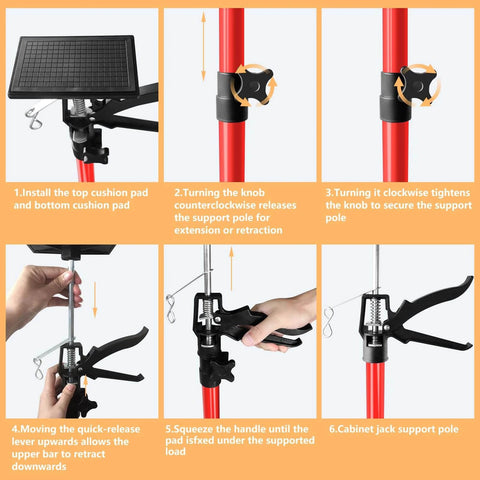 1.Install the top cushion pad and bottom cushion pad

2.Turning the knob counterclockwise releases the support pole for extension or retraction

3.Turning it clockwise tightens the knob to secure the support pole

4.Moving the quick-release lever upwards allows the upper bar to retract downwards

5.Squeeze the handle until the pad isfxed under the supported load

6.Cabinet jack support pole