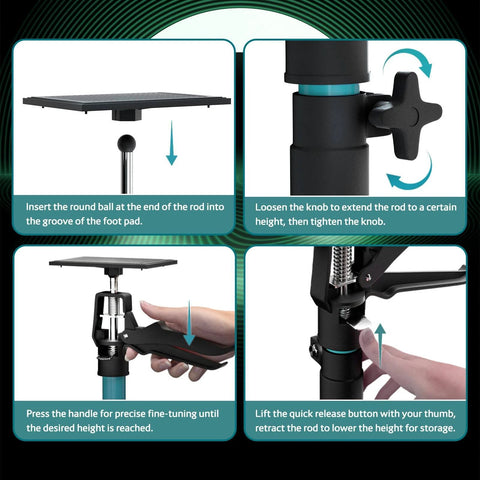 Insert the round ball at the end of the rod into the groove of the foot pad.

Loosen the knob to extend the rod to a certain height, then tighten the knob.

Press the handle for precise fine-tuning until the desired height is reached.

Lift the quick release button with your thumb, retract the rod to lower the height for storage.