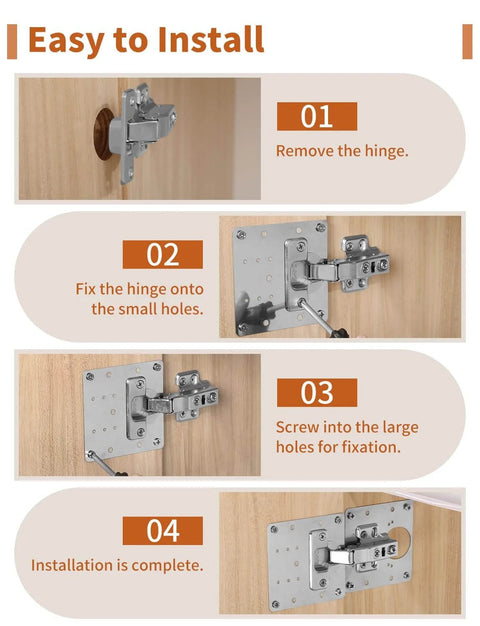 Easy to Install

01
Remove the hinge.

02
Fix the hinge onto the small holes.

03
Screw into the large holes for fixation.

04
Installation is complete.